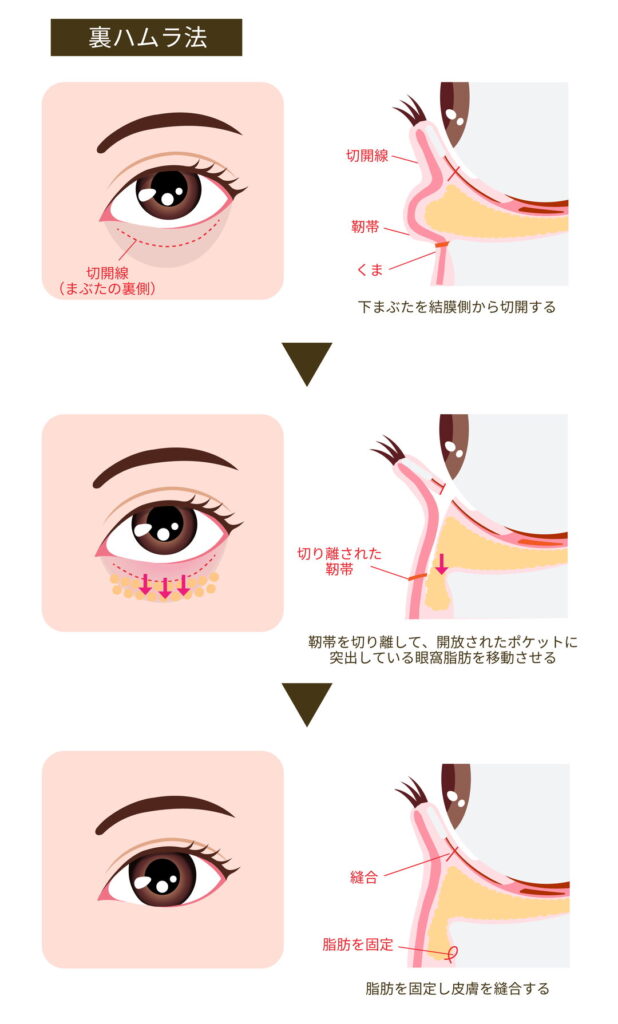 裏ハムラ法

切開線
（まぶたの裏側）

切開線

靭帯

くま

下まぶたを結膜側から切開する

切り離された
靭帯

靭帯を切り離して、開放されたポケットに
突出している眼窩脂肪を移動させる

縫合

脂肪を固定

脂肪を固定し皮膚を縫合する